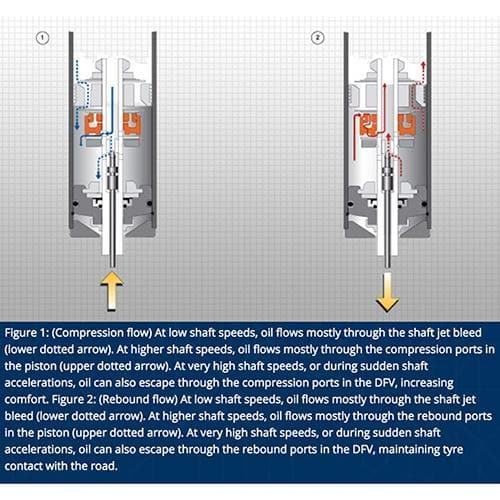 1

2

Figure 1: (Compression flow) At low shaft speeds, oil flows mostly through the shaft jet bleed (lower dotted arrow). At higher shaft speeds, oil flows mostly through the compression ports in the piston (upper dotted arrow). At very high shaft speeds, or during sudden shaft accelerations, oil can also escape through the compression ports in the DFV, increasing comfort. Figure 2: (Rebound flow) At low shaft speeds, oil flows mostly through the shaft jet bleed (lower dotted arrow). At higher shaft speeds, oil flows mostly through the rebound ports in the piston (upper dotted arrow). At very high shaft speeds, or during sudden shaft accelerations, oil can also escape through the rebound ports in the DFV, maintaining tyre contact with the road.